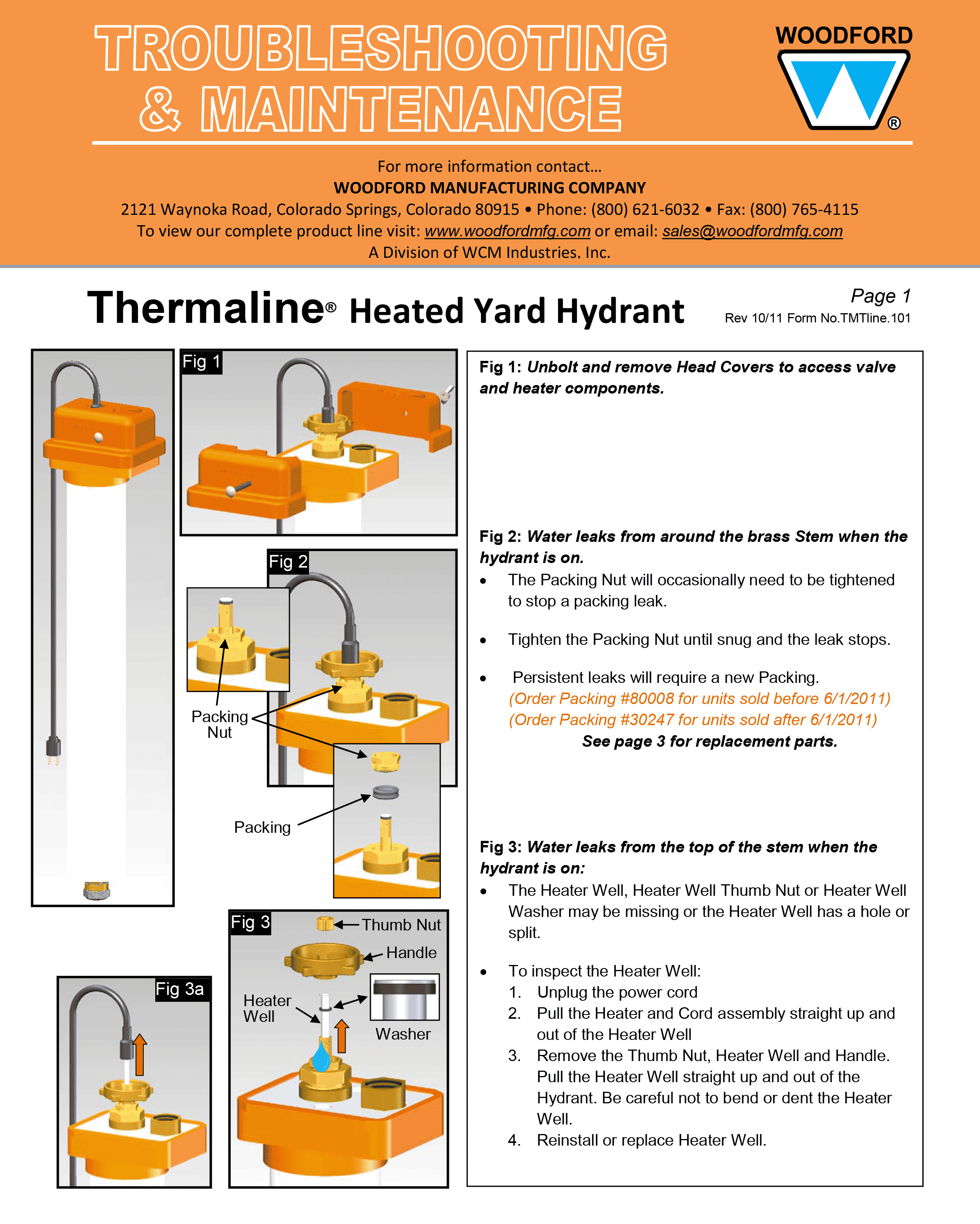 TROUBLESHOOTING & MAINTENANCE

WOODFORD ®

For more information contact...
WOODFORD MANUFACTURING COMPANY
2121 Waynoka Road, Colorado Springs, Colorado 80915 • Phone: (800) 621-6032 • Fax: (800) 765-4115
To view our complete product line visit: www.woodfordmfg.com or email: sales@woodfordmfg.com
A Division of WCM Industries, Inc.

Thermaline® Heated Yard Hydrant

Page 1
Rev 10/11 Form No.TMTline.101

Fig 1

Fig 2

Packing Nut

Packing

Fig 3

Thumb Nut

Handle

Heater Well

Washer

Fig 3a

Fig 1: Unbolt and remove Head Covers to access valve and heater components.

Fig 2: Water leaks from around the brass Stem when the hydrant is on.
• The Packing Nut will occasionally need to be tightened to stop a packing leak.
• Tighten the Packing Nut until snug and the leak stops.
• Persistent leaks will require a new Packing.
(Order Packing #80008 for units sold before 6/1/2011)
(Order Packing #30247 for units sold after 6/1/2011)
See page 3 for replacement parts.

Fig 3: Water leaks from the top of the stem when the hydrant is on:
• The Heater Well, Heater Well Thumb Nut or Heater Well Washer may be missing or the Heater Well has a hole or split.
• To inspect the Heater Well:
1. Unplug the power cord
2. Pull the Heater and Cord assembly straight up and out of the Heater Well
3. Remove the Thumb Nut, Heater Well and Handle. Pull the Heater Well straight up and out of the Hydrant. Be careful not to bend or dent the Heater Well.
4. Reinstall or replace Heater Well.