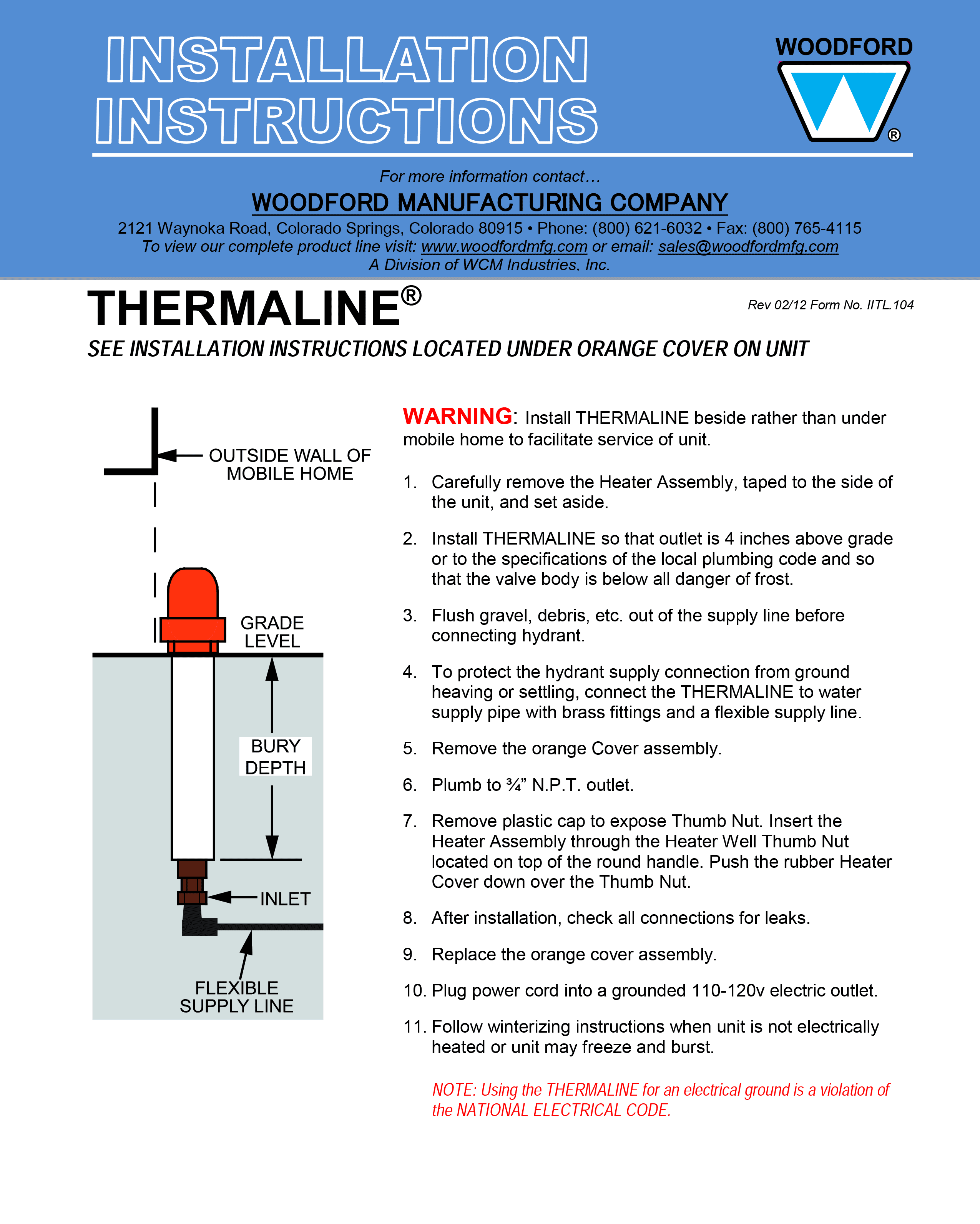 INSTALLATION INSTRUCTIONS

WOODFORD
®

For more information contact…

WOODFORD MANUFACTURING COMPANY

2121 Waynoka Road, Colorado Springs, Colorado 80915 • Phone: (800) 621-6032 • Fax: (800) 765-4115
To view our complete product line visit: www.woodfordmfg.com or email: sales@woodfordmfg.com
A Division of WCM Industries, Inc.

THERMALINE®

Rev 02/12 Form No. IITL.104

SEE INSTALLATION INSTRUCTIONS LOCATED UNDER ORANGE COVER ON UNIT

OUTSIDE WALL OF MOBILE HOME

GRADE LEVEL

BURY DEPTH

INLET

FLEXIBLE SUPPLY LINE

WARNING: Install THERMALINE beside rather than under mobile home to facilitate service of unit.

1. Carefully remove the Heater Assembly, taped to the side of the unit, and set aside.

2. Install THERMALINE so that outlet is 4 inches above grade or to the specifications of the local plumbing code and so that the valve body is below all danger of frost.

3. Flush gravel, debris, etc. out of the supply line before connecting hydrant.

4. To protect the hydrant supply connection from ground heaving or settling, connect the THERMALINE to water supply pipe with brass fittings and a flexible supply line.

5. Remove the orange Cover assembly.

6. Plumb to ¾” N.P.T. outlet.

7. Remove plastic cap to expose Thumb Nut. Insert the Heater Assembly through the Heater Well Thumb Nut located on top of the round handle. Push the rubber Heater Cover down over the Thumb Nut.

8. After installation, check all connections for leaks.

9. Replace the orange cover assembly.

10. Plug power cord into a grounded 110-120v electric outlet.

11. Follow winterizing instructions when unit is not electrically heated or unit may freeze and burst.

NOTE: Using the THERMALINE for an electrical ground is a violation of the NATIONAL ELECTRICAL CODE.