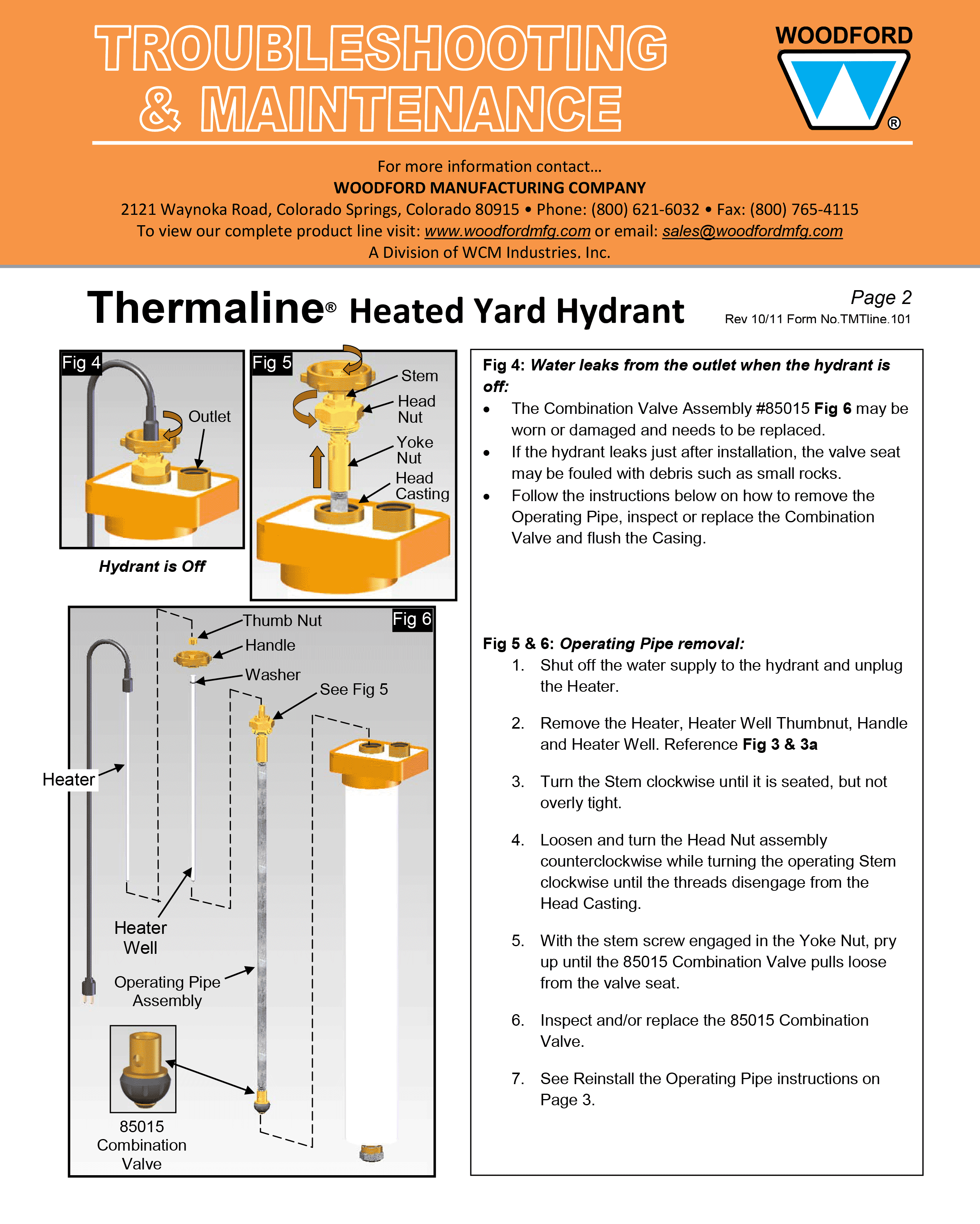 TROUBLESHOOTING & MAINTENANCE

WOODFORD ®

For more information contact...
WOODFORD MANUFACTURING COMPANY
2121 Waynoka Road, Colorado Springs, Colorado 80915 • Phone: (800) 621-6032 • Fax: (800) 765-4115
To view our complete product line visit: www.woodfordmfg.com or email: sales@woodfordmfg.com
A Division of WCM Industries, Inc.

Thermaline® Heated Yard Hydrant

Page 2
Rev 10/11 Form No.TMTline.101

Fig 4
Outlet
Hydrant is Off

Fig 5
Stem
Head Nut
Yoke Nut
Head Casting

Fig 6
Thumb Nut
Handle
Washer
See Fig 5
Heater
Heater Well
Operating Pipe Assembly
85015 Combination Valve

Fig 4: Water leaks from the outlet when the hydrant is off:
• The Combination Valve Assembly #85015 Fig 6 may be worn or damaged and needs to be replaced.
• If the hydrant leaks just after installation, the valve seat may be fouled with debris such as small rocks.
• Follow the instructions below on how to remove the Operating Pipe, inspect or replace the Combination Valve and flush the Casing.

Fig 5 & 6: Operating Pipe removal:
1. Shut off the water supply to the hydrant and unplug the Heater.

2. Remove the Heater, Heater Well Thumbnut, Handle and Heater Well. Reference Fig 3 & 3a

3. Turn the Stem clockwise until it is seated, but not overly tight.

4. Loosen and turn the Head Nut assembly counterclockwise while turning the operating Stem clockwise until the threads disengage from the Head Casting.

5. With the stem screw engaged in the Yoke Nut, pry up until the 85015 Combination Valve pulls loose from the valve seat.

6. Inspect and/or replace the 85015 Combination Valve.

7. See Reinstall the Operating Pipe instructions on Page 3.