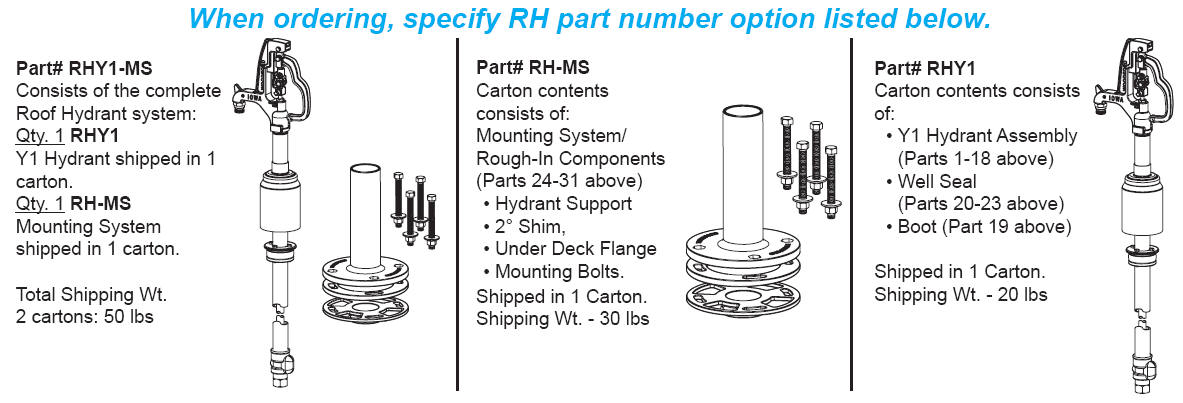 When ordering, specify RH part number option listed below.

Part# RHY1-MS
Consists of the complete Roof Hydrant system:
Qty. 1 RHY1
Y1 Hydrant shipped in 1 carton.
Qty. 1 RH-MS
Mounting System shipped in 1 carton.

Total Shipping Wt.
2 cartons: 50 lbs

IOWA

Part# RH-MS
Carton contents consists of:
Mounting System/ Rough-In Components (Parts 24-31 above)
• Hydrant Support
• 2° Shim,
• Under Deck Flange
• Mounting Bolts.
Shipped in 1 Carton.
Shipping Wt. - 30 lbs

Part# RHY1
Carton contents consists of:
• Y1 Hydrant Assembly (Parts 1-18 above)
• Well Seal (Parts 20-23 above)
• Boot (Part 19 above)

Shipped in 1 Carton.
Shipping Wt. - 20 lbs

IOWA